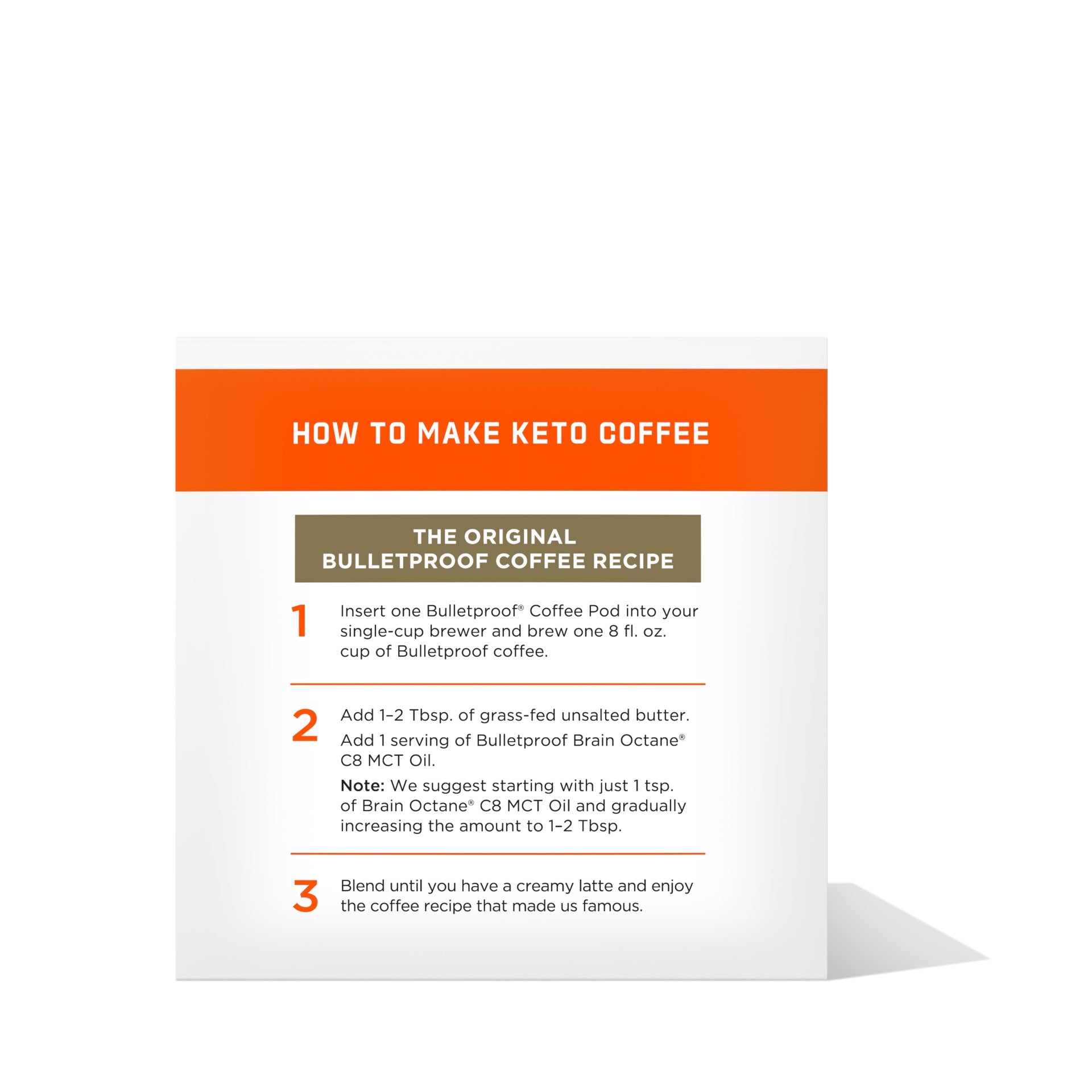 HOW TO MAKE KETO COFFEE

THE ORIGINAL BULLETPROOF COFFEE RECIPE

1 Insert one Bulletproof® Coffee Pod into your single-cup brewer and brew one 8 fl. oz. cup of Bulletproof coffee.

2 Add 1–2 Tbsp. of grass-fed unsalted butter.

Add 1 serving of Bulletproof Brain Octane® C8 MCT Oil.

Note: We suggest starting with just 1 tsp. of Brain Octane® C8 MCT Oil and gradually increasing the amount to 1–2 Tbsp.

3 Blend until you have a creamy latte and enjoy the coffee recipe that made us famous.